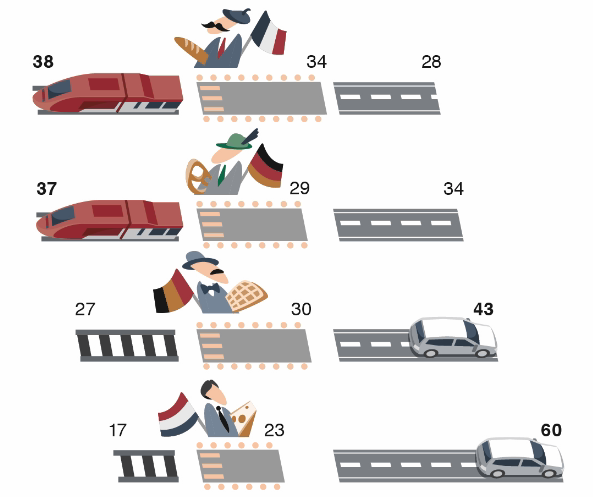 38
34
28
37
29
34
27
30
43
17
23
60